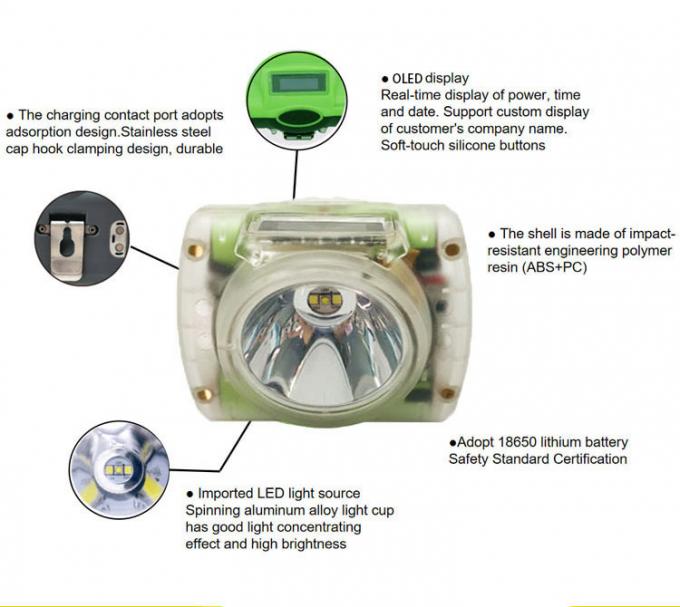 ● The charging contact port adopts adsorption design.Stainless steel cap hook clamping design, durable

● OLED display
Real-time display of power, time and date. Support custom display of customer's company name.
Soft-touch silicone buttons

● The shell is made of impact-resistant engineering polymer resin (ABS+PC)

●Adopt 18650 lithium battery
Safety Standard Certification

● Imported LED light source
Spinning aluminum alloy light cup has good light concentrating effect and high brightness